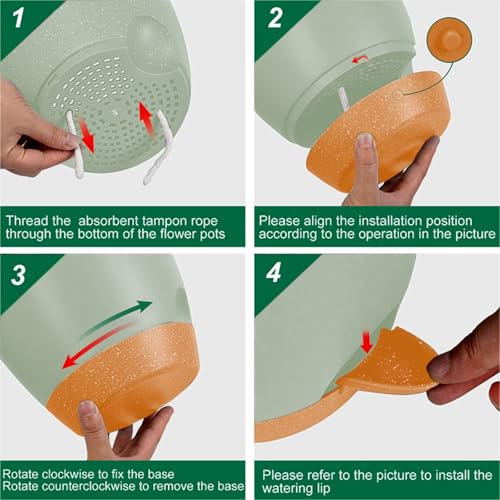 1

Thread the absorbent tampon rope through the bottom of the flower pots

2

Please align the installation position according to the operation in the picture

3

Rotate clockwise to fix the base
Rotate counterclockwise to remove the base

4

Please refer to the picture to install the watering lip