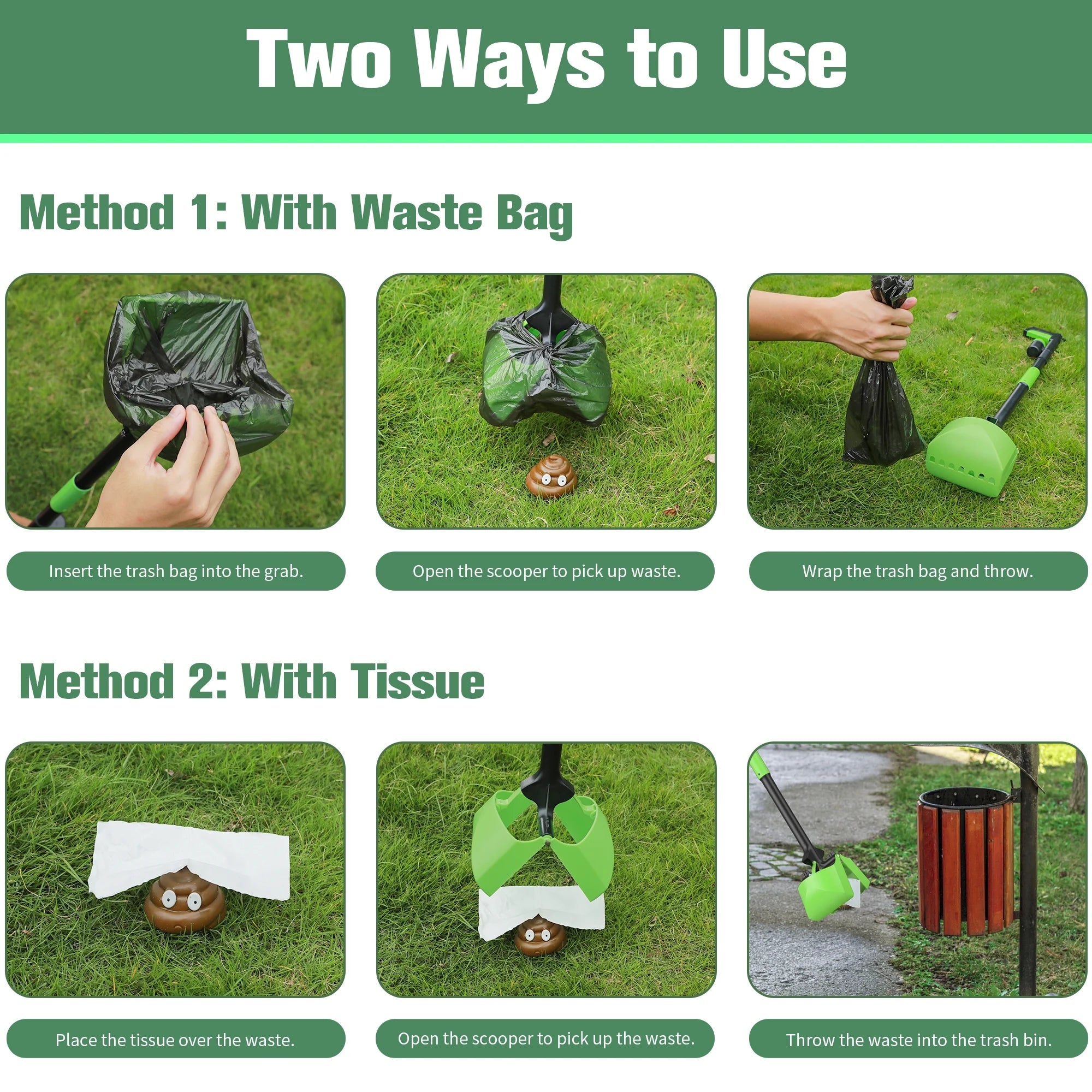 Two Ways to Use

Method 1: With Waste Bag

Insert the trash bag into the grab.

Open the scooper to pick up waste.

Wrap the trash bag and throw.

Method 2: With Tissue

Place the tissue over the waste.

Open the scooper to pick up the waste.

Throw the waste into the trash bin.