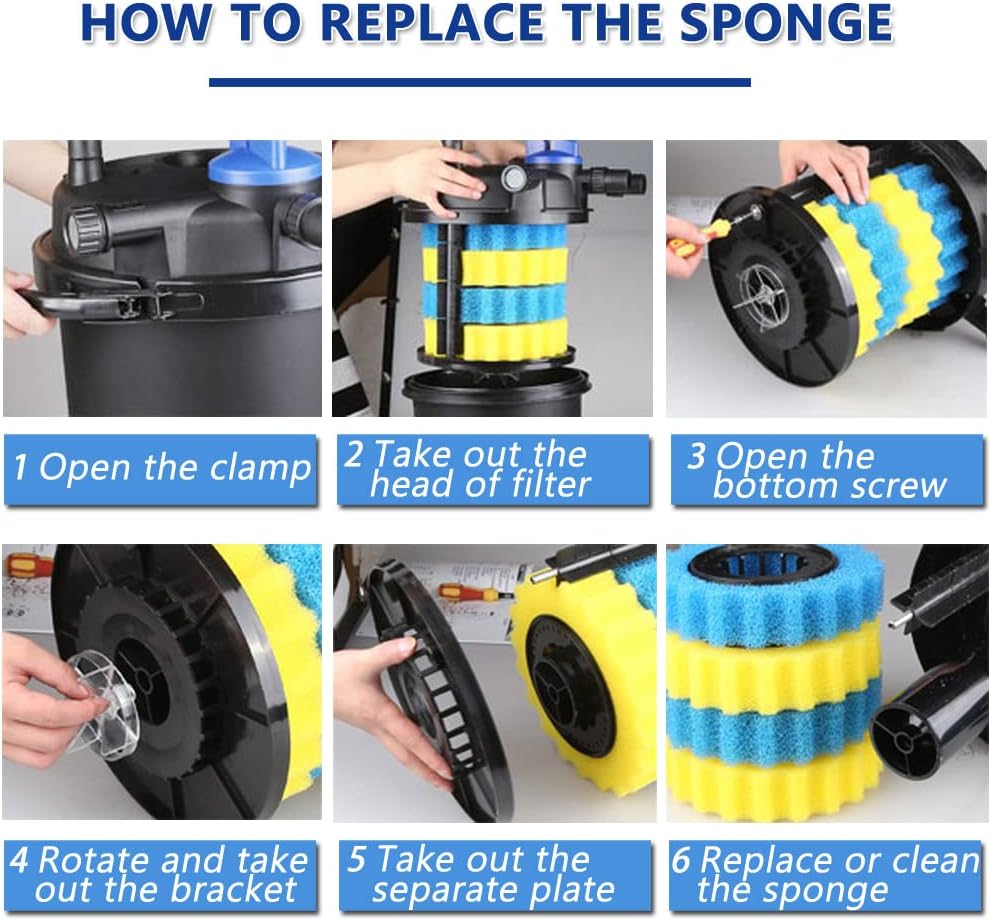 HOW TO REPLACE THE SPONGE

1 Open the clamp

2 Take out the head of filter

3 Open the bottom screw

4 Rotate and take out the bracket

5 Take out the separate plate

6 Replace or clean the sponge